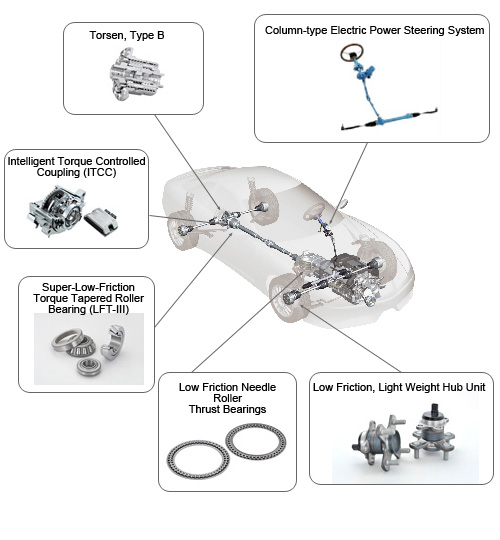 Torsen, Type B

Column-type Electric Power Steering System

Intelligent Torque Controlled Coupling (ITCC)

Super-Low-Friction Torque Tapered Roller Bearing (LFT-III)

Low Friction Needle Roller Thrust Bearings

Low Friction, Light Weight Hub Unit